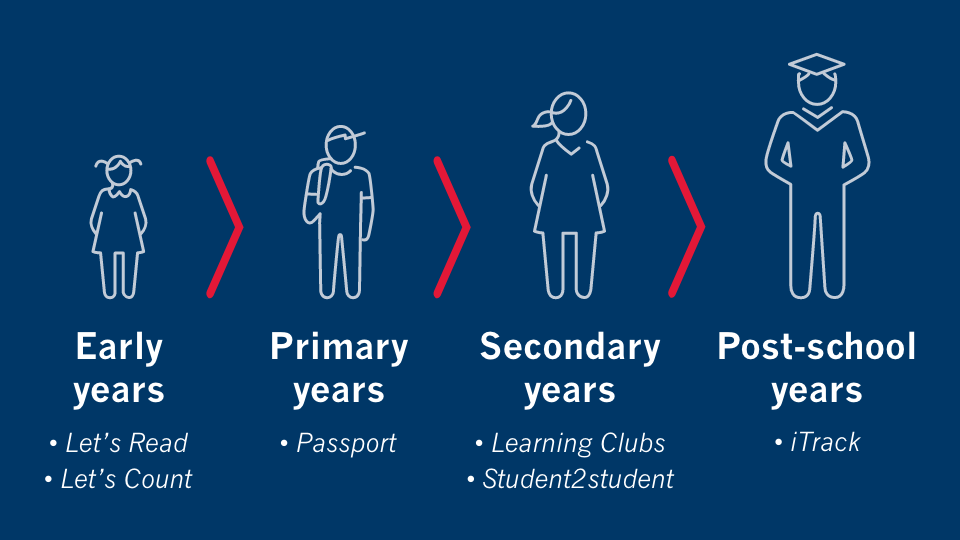 Early years
• Let's Read
• Let's Count

Primary years
• Passport

Secondary years
• Learning Clubs
• Student2student

Post-school years
• iTrack